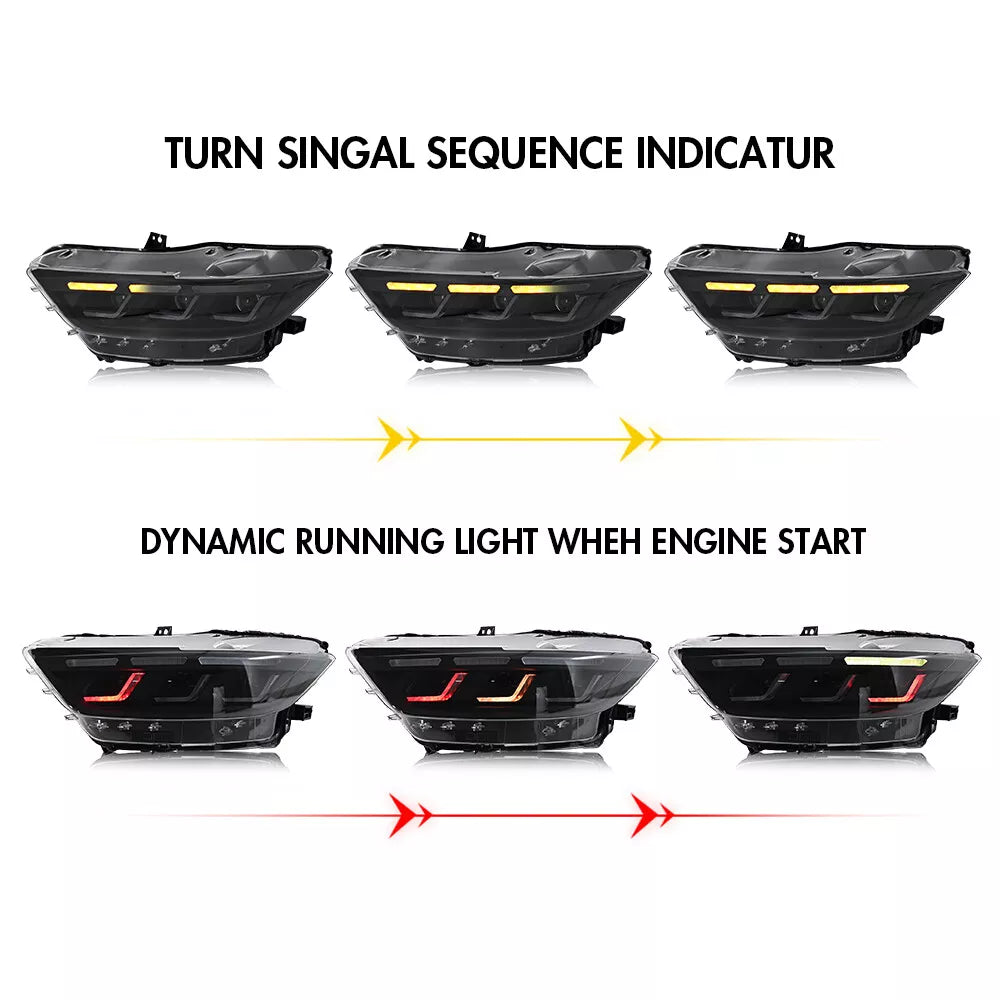 TURN SINGAL SEQUENCE INDICATUR

DYNAMIC RUNNING LIGHT WHEH ENGINE START